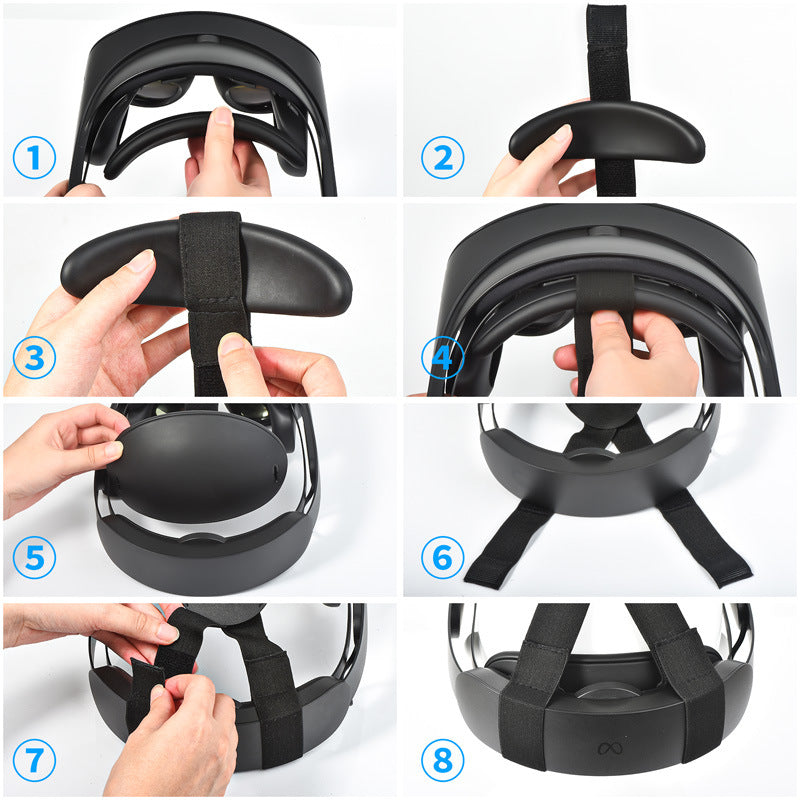 1

2

3

4

5

6

7

8