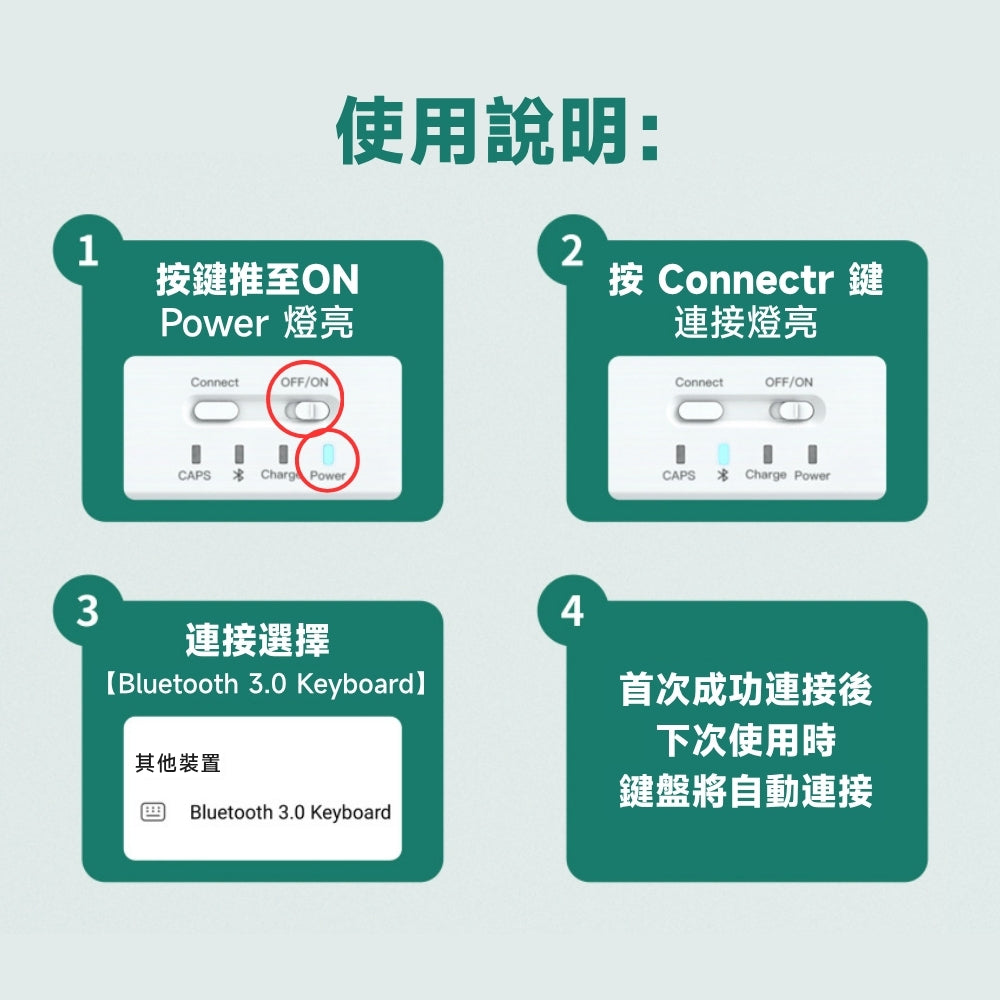 使用說明:

1
按鍵推至ON
Power 燈亮

Connect OFF/ON
CAPS Charge Power

2
按 Connectr 鍵
連接燈亮

Connect OFF/ON
CAPS Charge Power

3
連接選擇
【Bluetooth 3.0 Keyboard】

其他裝置
Bluetooth 3.0 Keyboard

4
首次成功連接後
下次使用時
鍵盤將自動連接