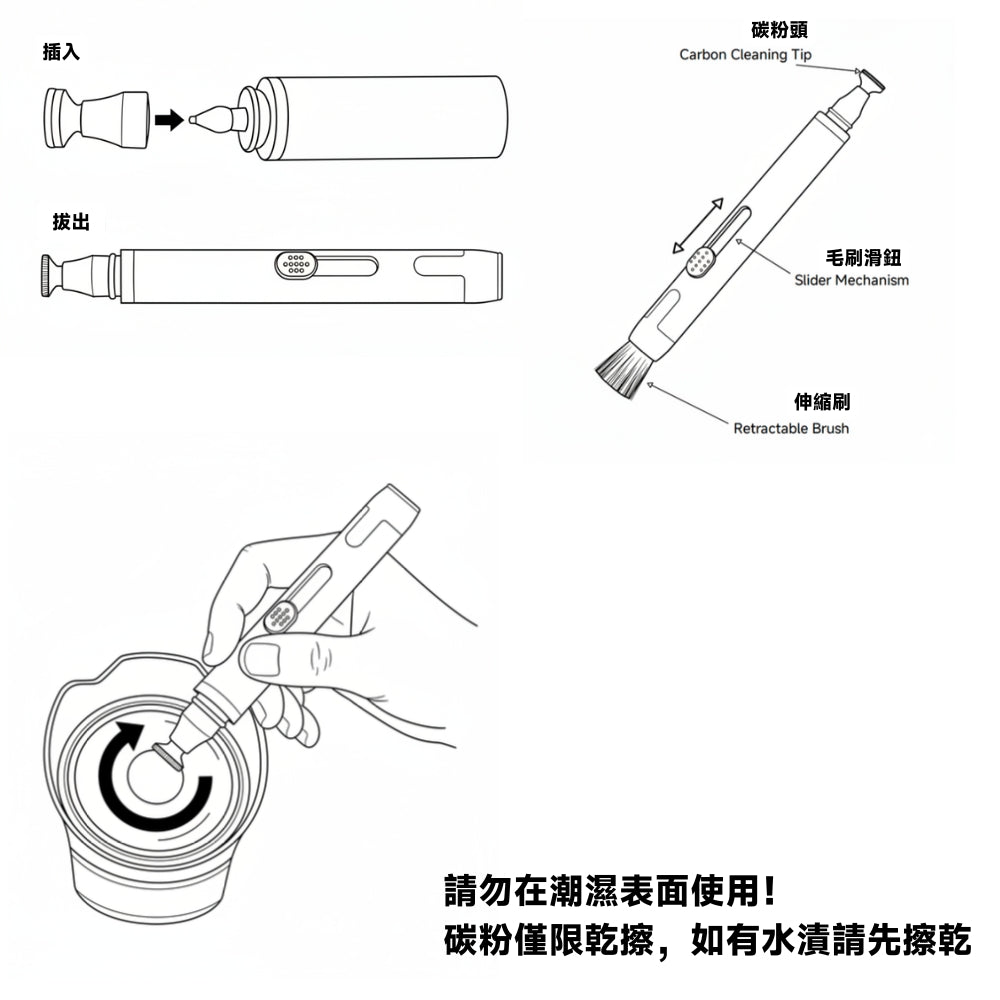 插入

拔出

碳粉頭
Carbon Cleaning Tip

毛刷滑鈕
Slider Mechanism

伸縮刷
Retractable Brush

請勿在潮濕表面使用!
碳粉僅限乾擦，如有水漬請先擦乾